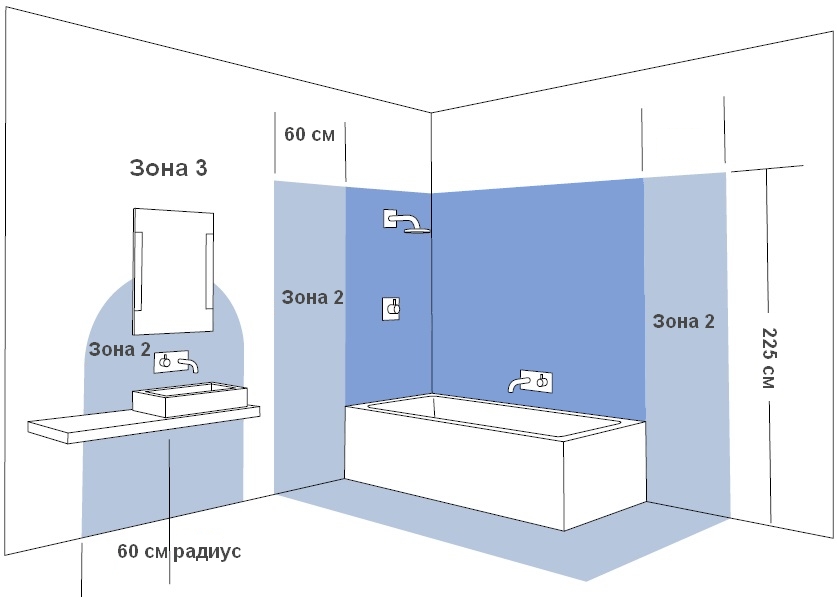 60 см

Зона 3

Зона 2

Зона 2

Зона 2

225 см

60 см радиус